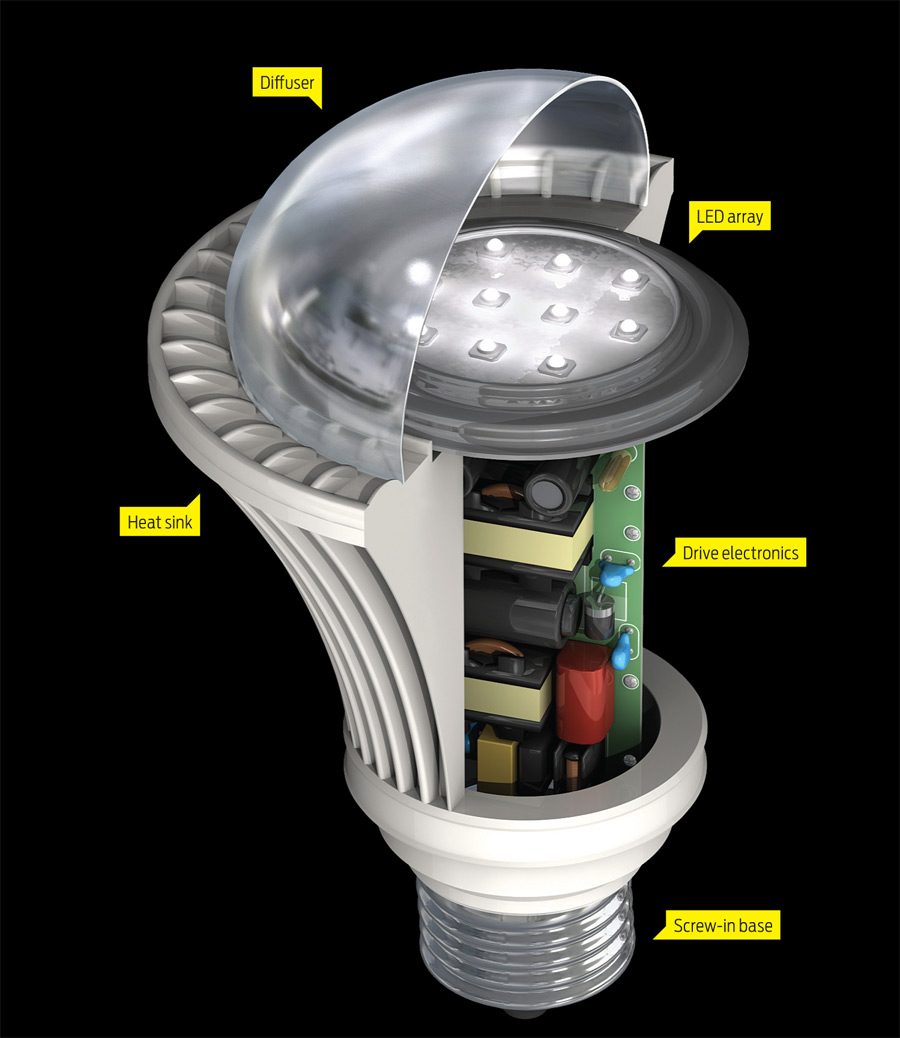 Diffuser

LED array

Heat sink

Drive electronics

Screw-in base