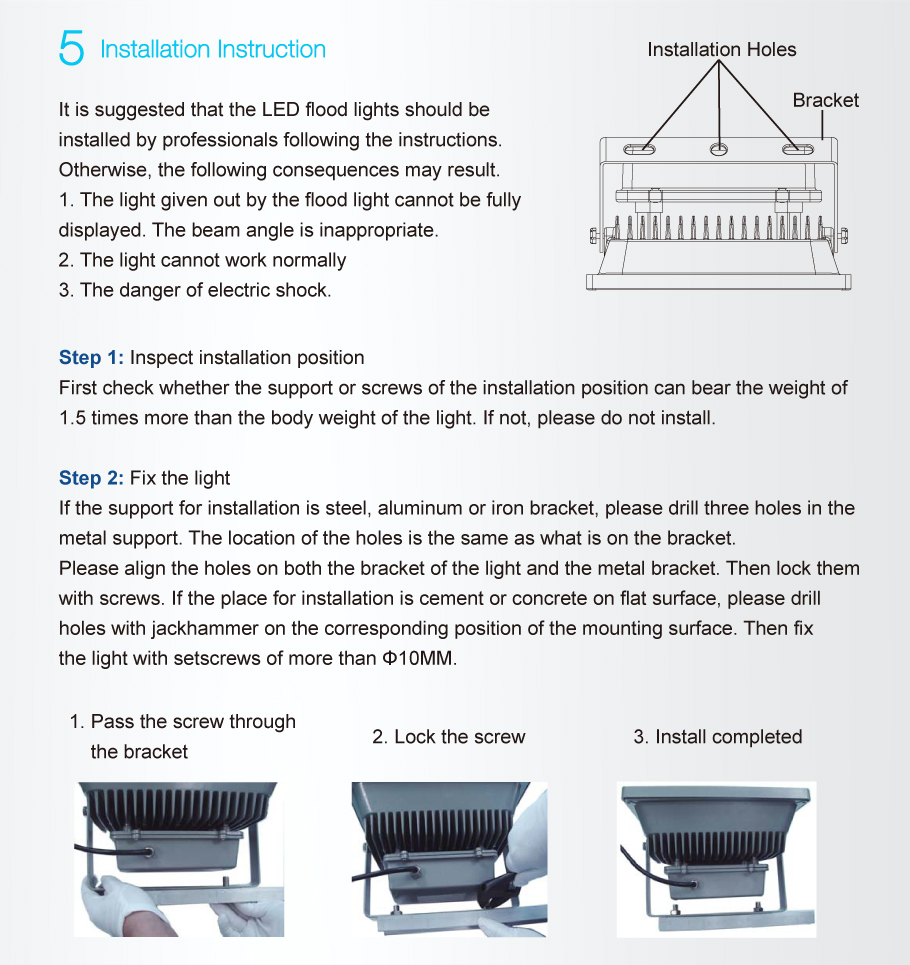 5 Installation Instruction

Installation Holes

Bracket

It is suggested that the LED flood lights should be installed by professionals following the instructions. Otherwise, the following consequences may result.
1. The light given out by the flood light cannot be fully displayed. The beam angle is inappropriate.
2. The light cannot work normally
3. The danger of electric shock.

Step 1: Inspect installation position
First check whether the support or screws of the installation position can bear the weight of 1.5 times more than the body weight of the light. If not, please do not install.

Step 2: Fix the light
If the support for installation is steel, aluminum or iron bracket, please drill three holes in the metal support. The location of the holes is the same as what is on the bracket.
Please align the holes on both the bracket of the light and the metal bracket. Then lock them with screws. If the place for installation is cement or concrete on flat surface, please drill holes with jackhammer on the corresponding position of the mounting surface. Then fix the light with setscrews of more than Φ10MM.

1. Pass the screw through the bracket

2. Lock the screw

3. Install completed