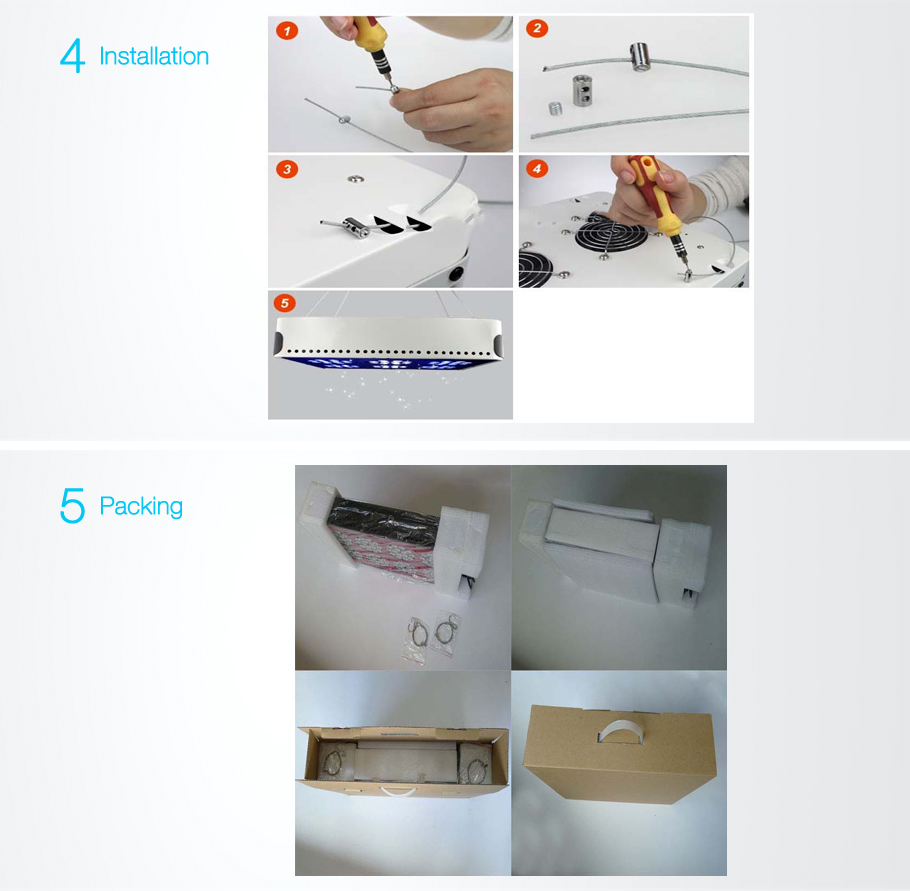 4 Installation

1

2

3

4

5

5 Packing